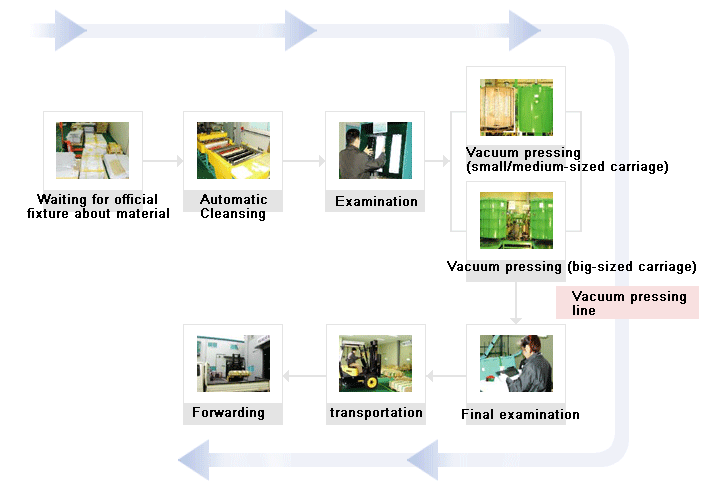 Waiting for official fixture about material

Automatic Cleansing

Examination

Vacuum pressing (small/medium-sized carriage)

Vacuum pressing (big-sized carriage)

Vacuum pressing line

Final examination

transportation

Forwarding